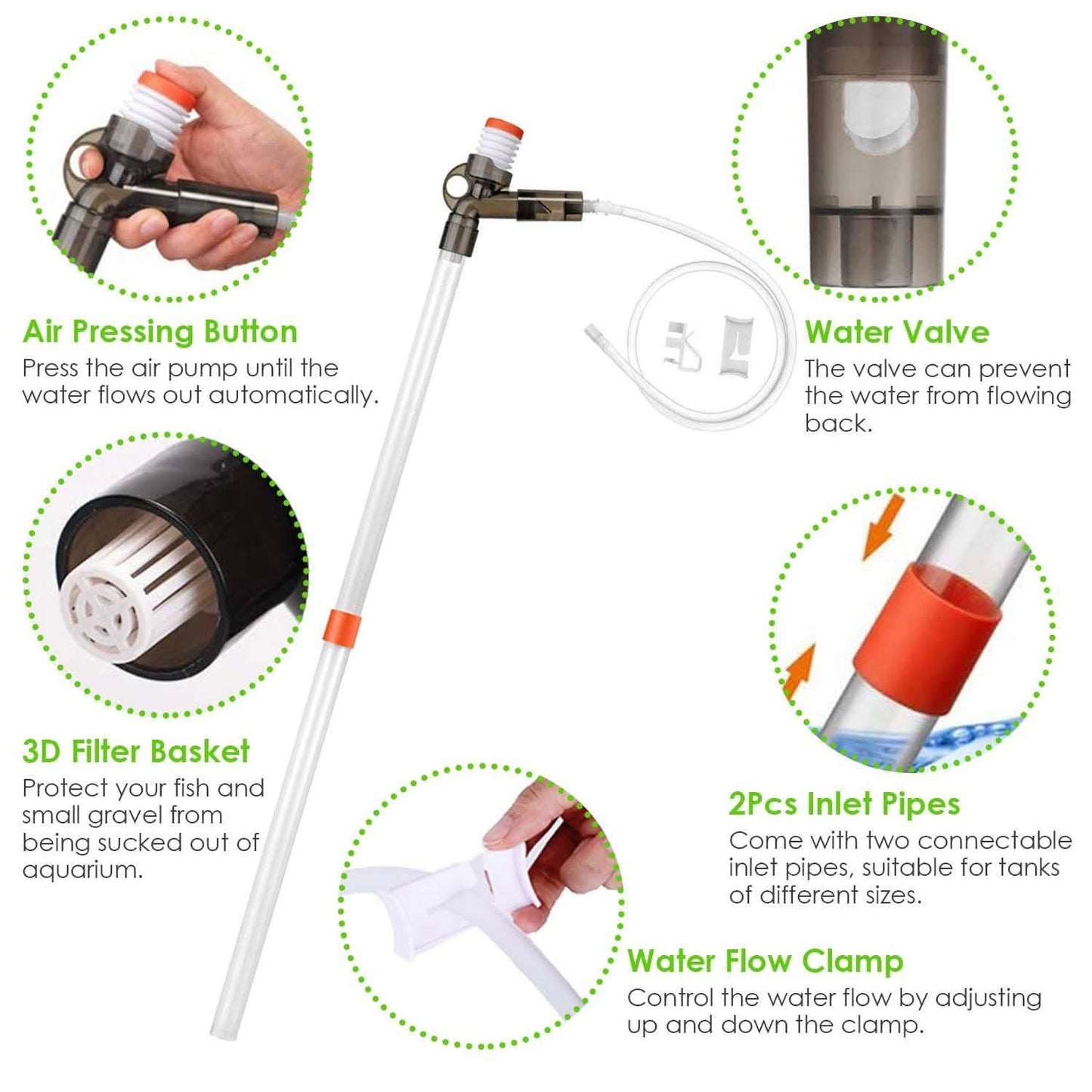 Air Pressing Button
Press the air pump until the water flows out automatically.

Water Valve
The valve can prevent the water from flowing back.

3D Filter Basket
Protect your fish and small gravel from being sucked out of aquarium.

2Pcs Inlet Pipes
Come with two connectable inlet pipes, suitable for tanks of different sizes.

Water Flow Clamp
Control the water flow by adjusting up and down the clamp.