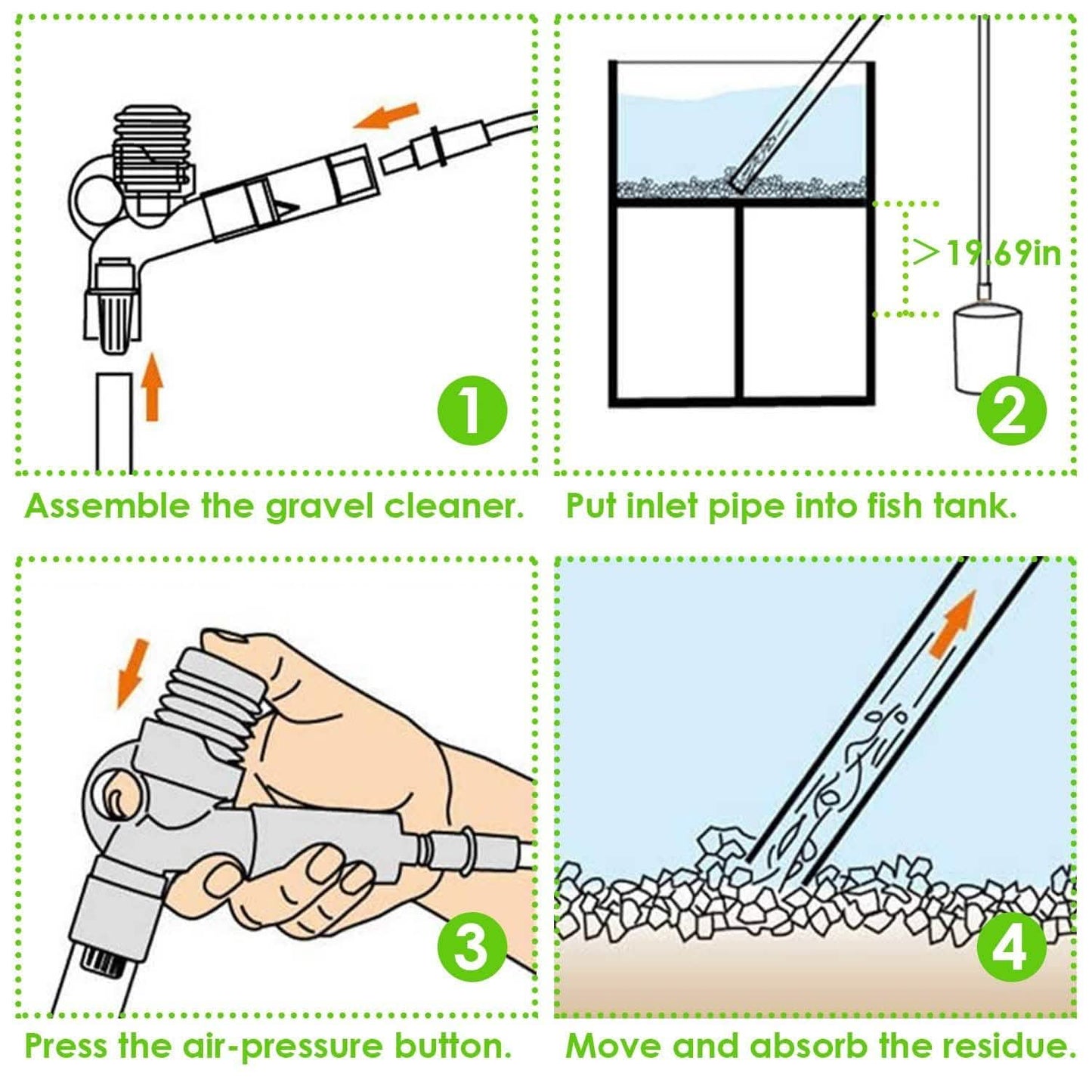 1

Assemble the gravel cleaner.

>19.69in

2

Put inlet pipe into fish tank.

3

Press the air-pressure button.

4

Move and absorb the residue.